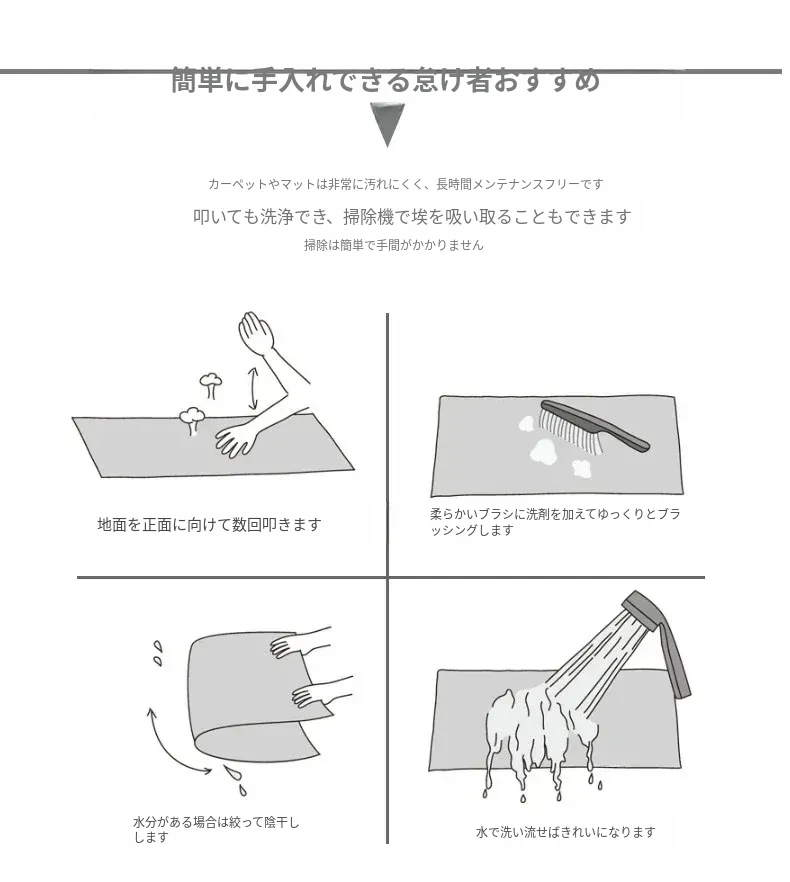 簡単に手入れできる怠け者おすすめ

カーペットやマットは非常に汚れにくく、長時間メンテナンスフリーです
叩いても洗浄でき、掃除機で埃を吸い取ることもできます
掃除は簡単で手間がかかりません

地面を正面に向けて数回叩きます

柔らかいブラシに洗剤を加えてゆっくりとブラッシングします

水分がある場合は絞って陰干しします

水で洗い流せばきれいになります